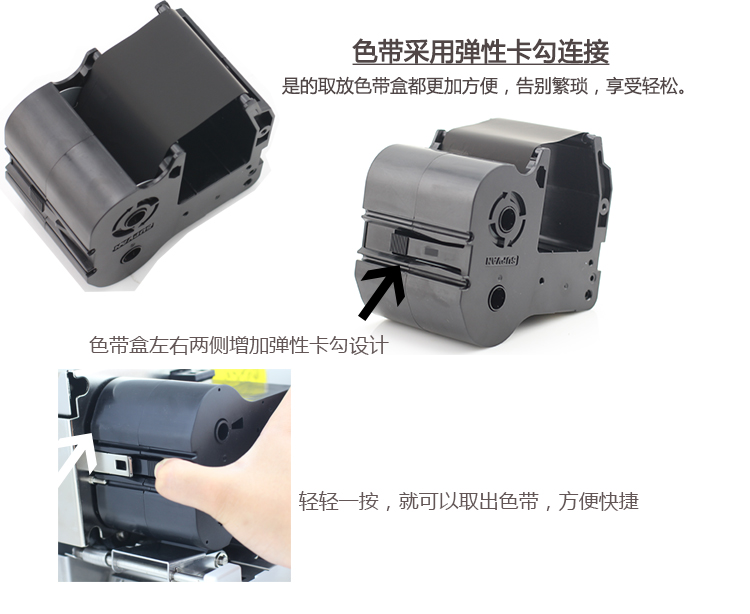 色带采用弹性卡勾连接

是的取放色带盒都更加方便，告别繁琐，享受轻松。

SUPVAN

色带盒左右两侧增加弹性卡勾设计

轻轻一按，就可以取出色带，方便快捷