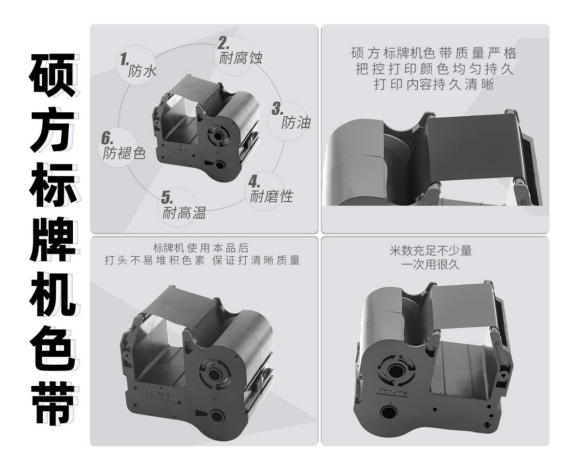 硕方标牌机色带

1. 防水
2. 耐腐蚀
3. 防油
4. 耐磨性
5. 耐高温
6. 防褪色

硕方标牌机色带质量严格
把控打印颜色均匀持久
打印内容持久清晰

标牌机使用本品后
打头不易堆积色素 保证打清晰质量

米数充足不少量
一次用很久