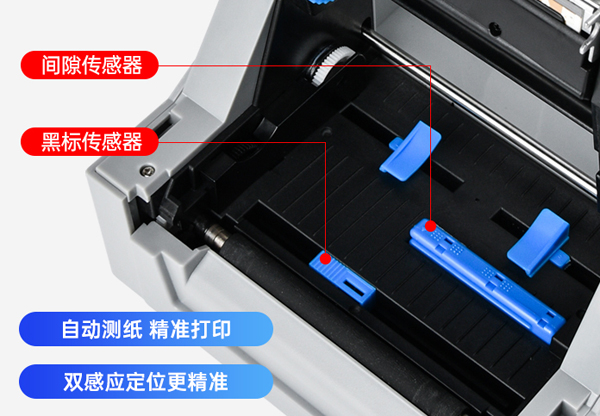 间隙传感器

黑标传感器

自动测纸 精准打印

双感应定位更精准